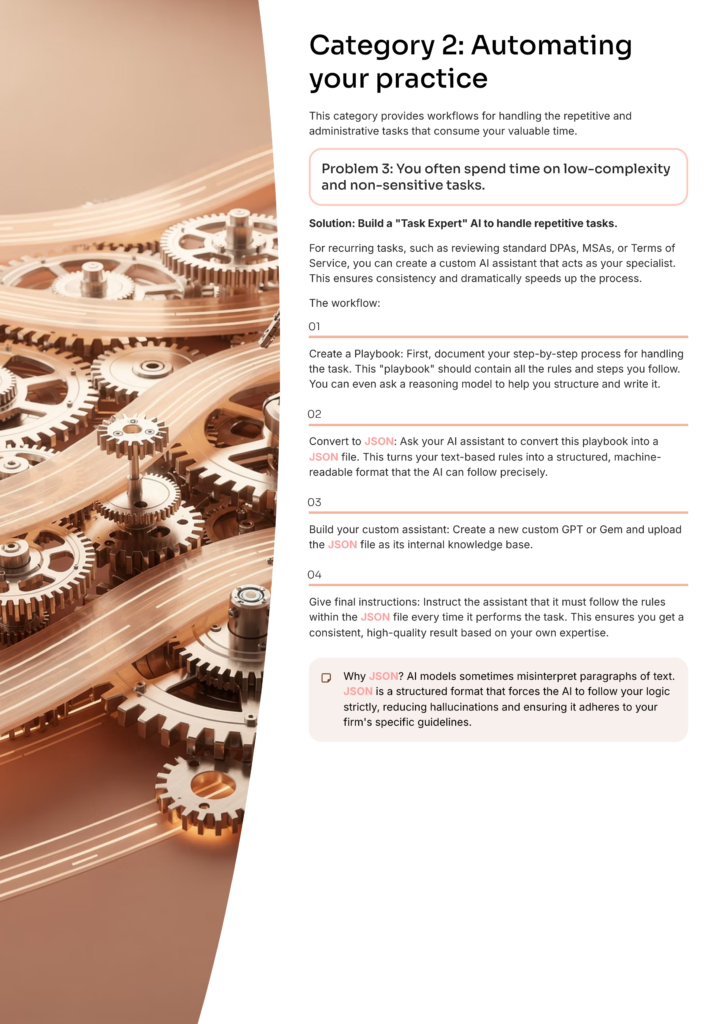 Category 2: Automating your practice

This category provides workflows for handling the repetitive and administrative tasks that consume your valuable time.

Problem 3: You often spend time on low-complexity and non-sensitive tasks.

Solution: Build a "Task Expert" AI to handle repetitive tasks.

For recurring tasks, such as reviewing standard DPAs, MSAs, or Terms of Service, you can create a custom AI assistant that acts as your specialist. This ensures consistency and dramatically speeds up the process.

The workflow:

01

Create a Playbook: First, document your step-by-step process for handling the task. This "playbook" should contain all the rules and steps you follow. You can even ask a reasoning model to help you structure and write it.

02

Convert to JSON: Ask your AI assistant to convert this playbook into a JSON file. This turns your text-based rules into a structured, machine-readable format that the AI can follow precisely.

03

Build your custom assistant: Create a new custom GPT or Gem and upload the JSON file as its internal knowledge base.

04

Give final instructions: Instruct the assistant that it must follow the rules within the JSON file every time it performs the task. This ensures you get a consistent, high-quality result based on your own expertise.

Why JSON? AI models sometimes misinterpret paragraphs of text. JSON is a structured format that forces the AI to follow your logic strictly, reducing hallucinations and ensuring it adheres to your firm's specific guidelines.